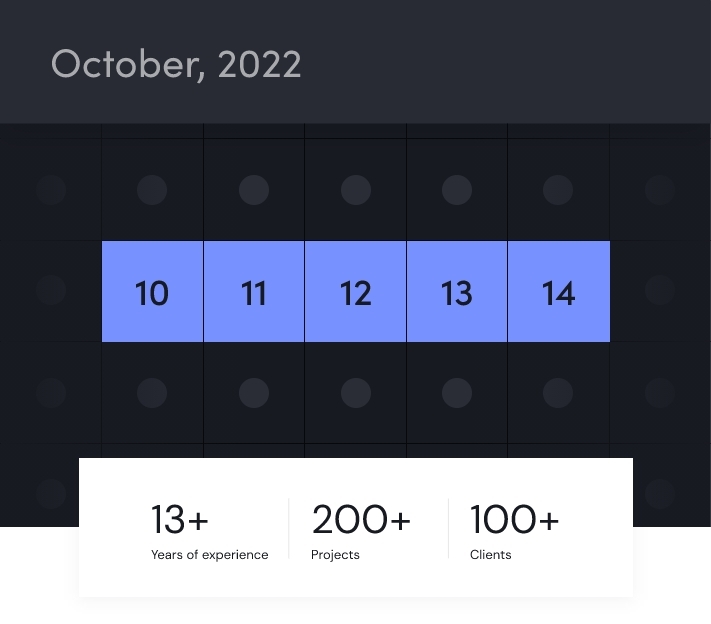 October, 2022

10 11 12 13 14

13+
Years of experience

200+
Projects

100+
Clients